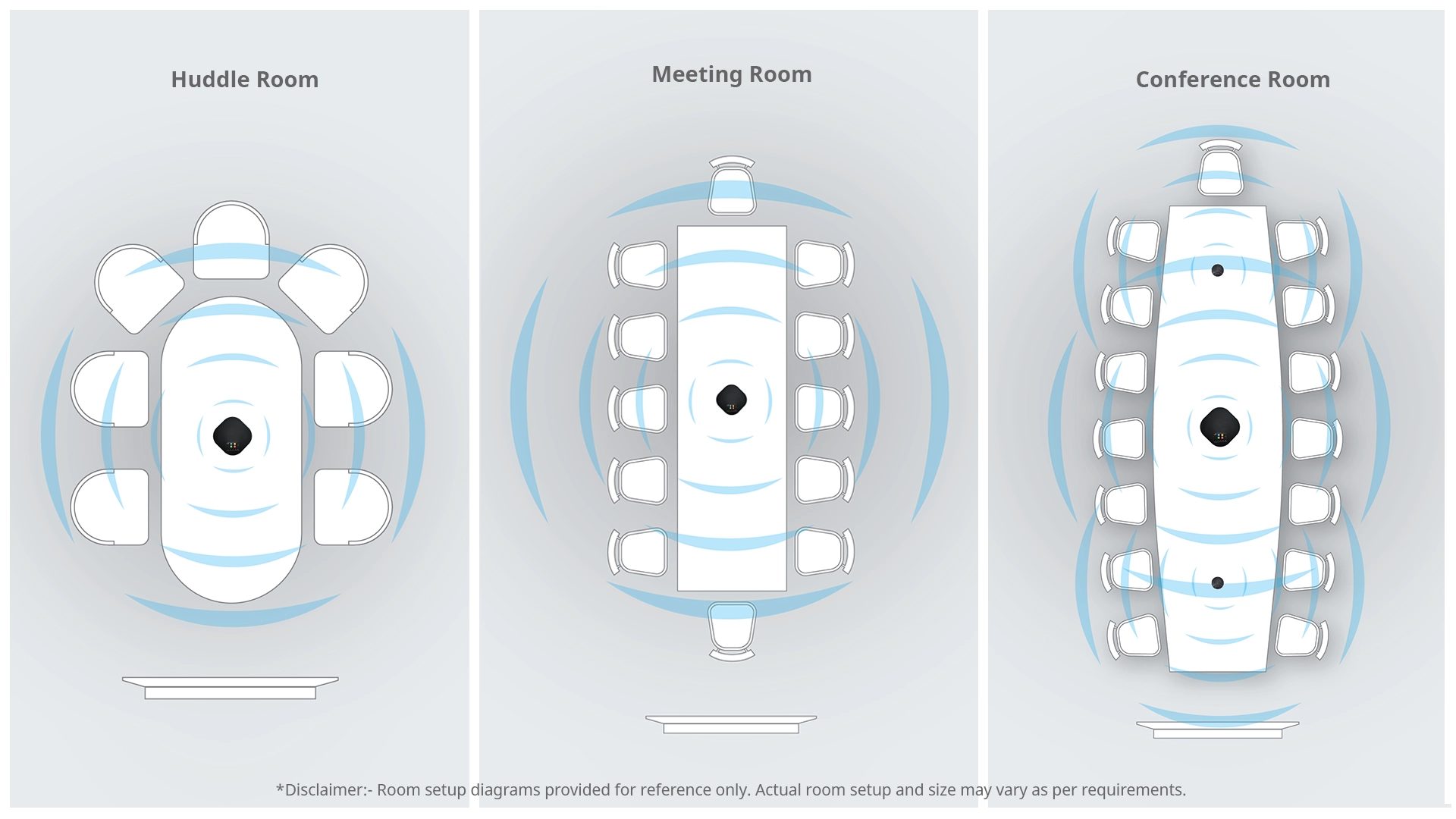 Huddle Room

Meeting Room

Conference Room

*Disclaimer:- Room setup diagrams provided for reference only. Actual room setup and size may vary as per requirements.