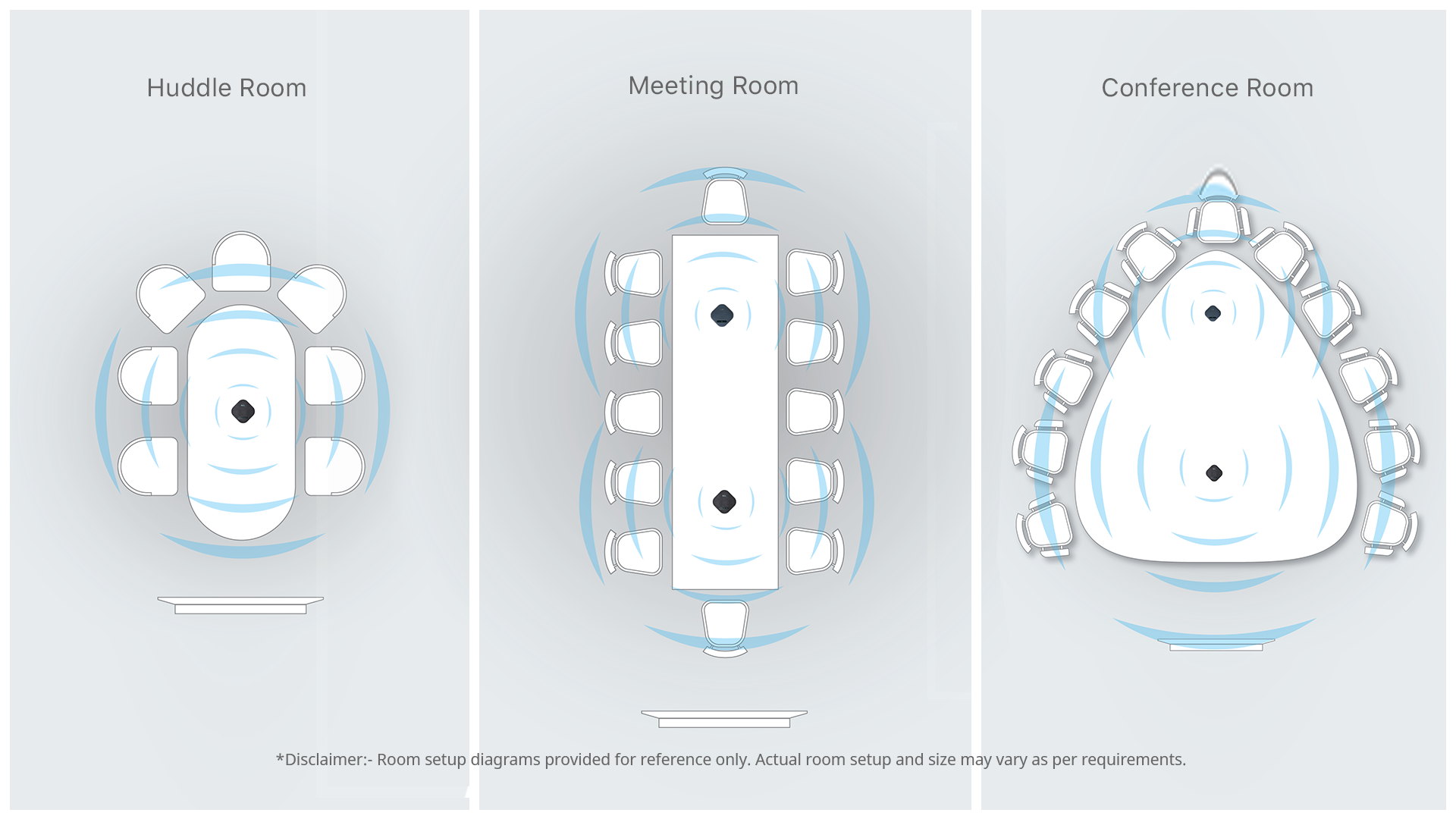 Huddle Room

Meeting Room

Conference Room

*Disclaimer:- Room setup diagrams provided for reference only. Actual room setup and size may vary as per requirements.