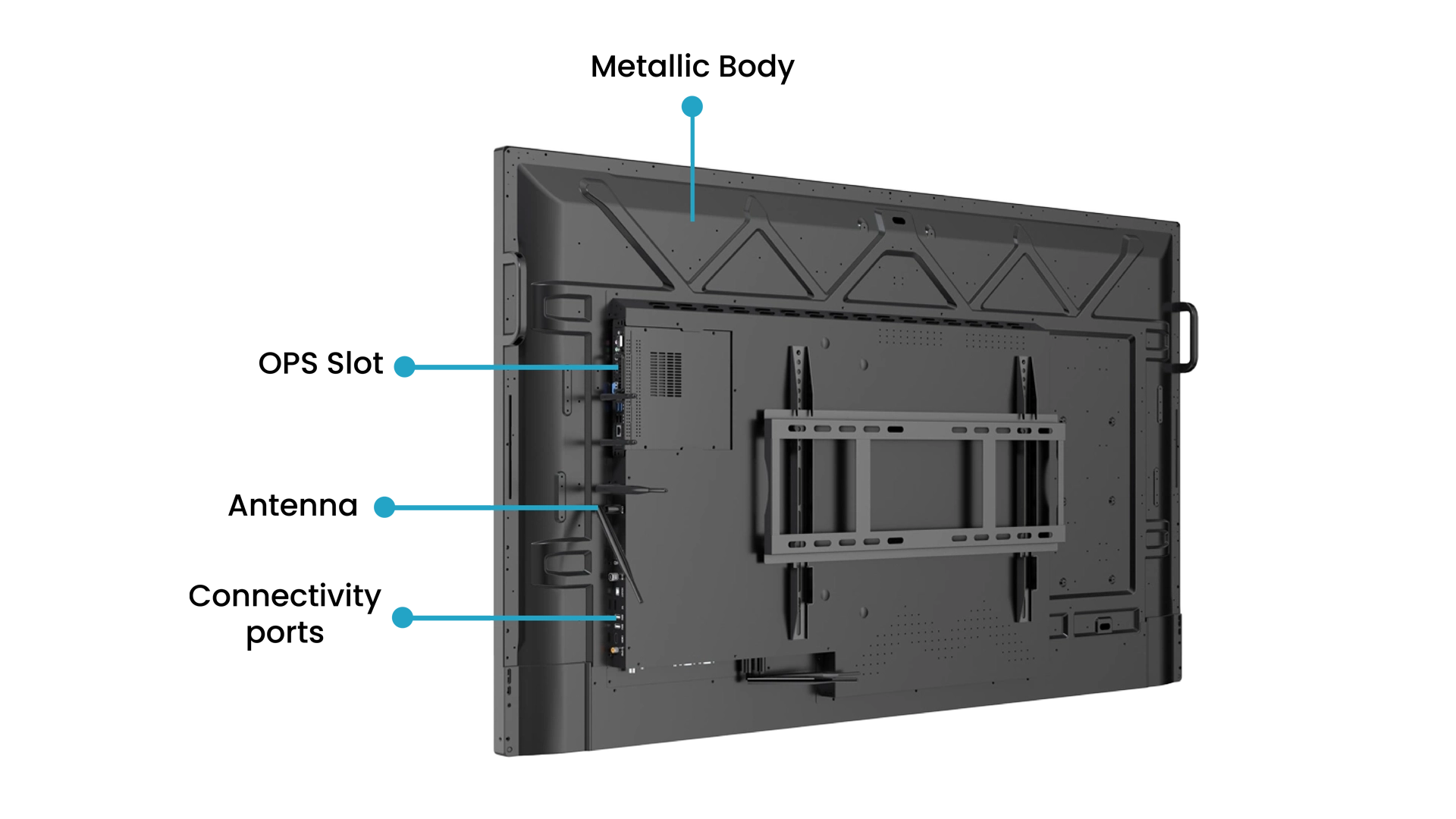 Metallic Body

OPS Slot

Antenna

Connectivity ports