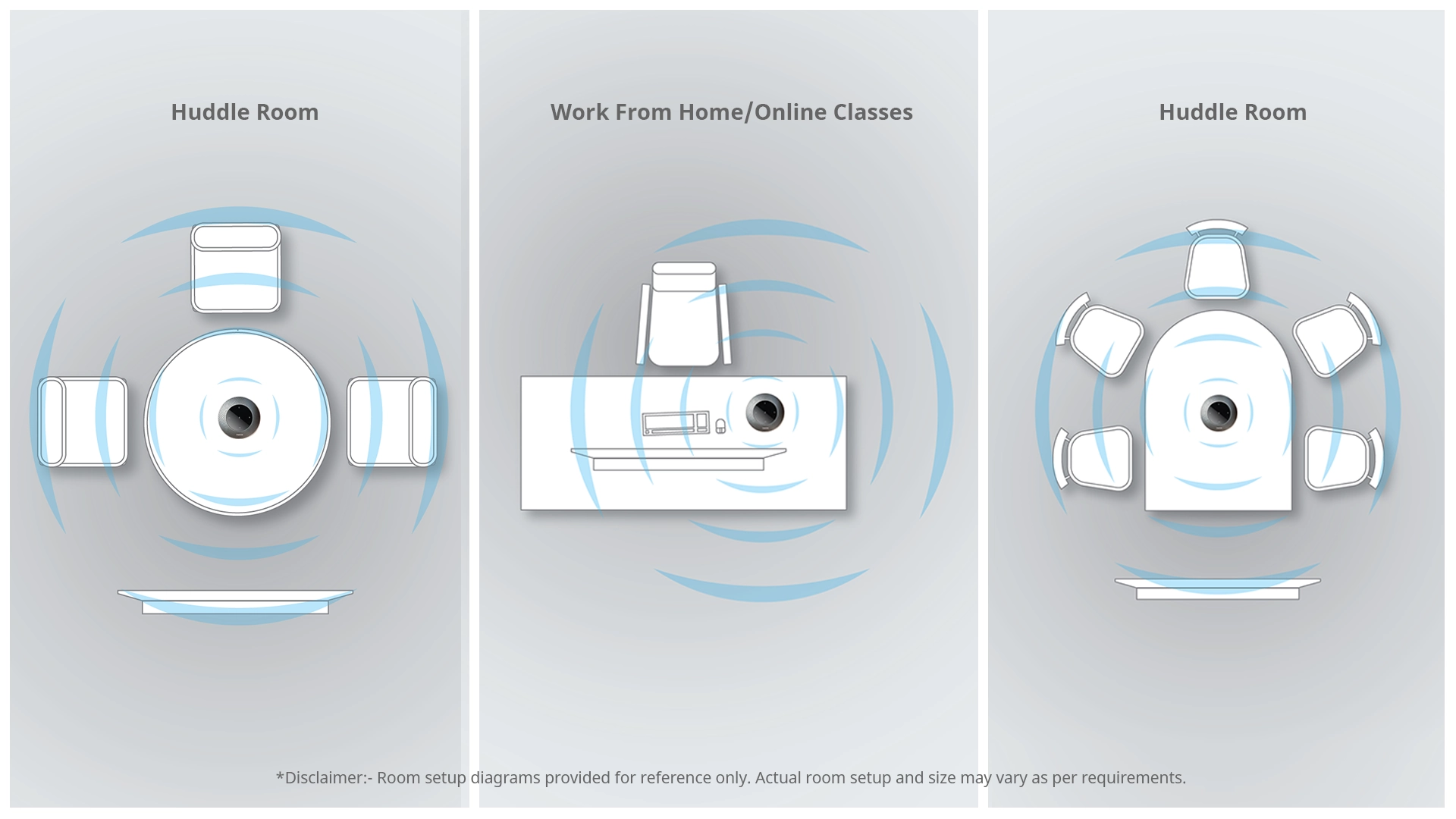 Huddle Room

Work From Home/Online Classes

Huddle Room

*Disclaimer:- Room setup diagrams provided for reference only. Actual room setup and size may vary as per requirements.