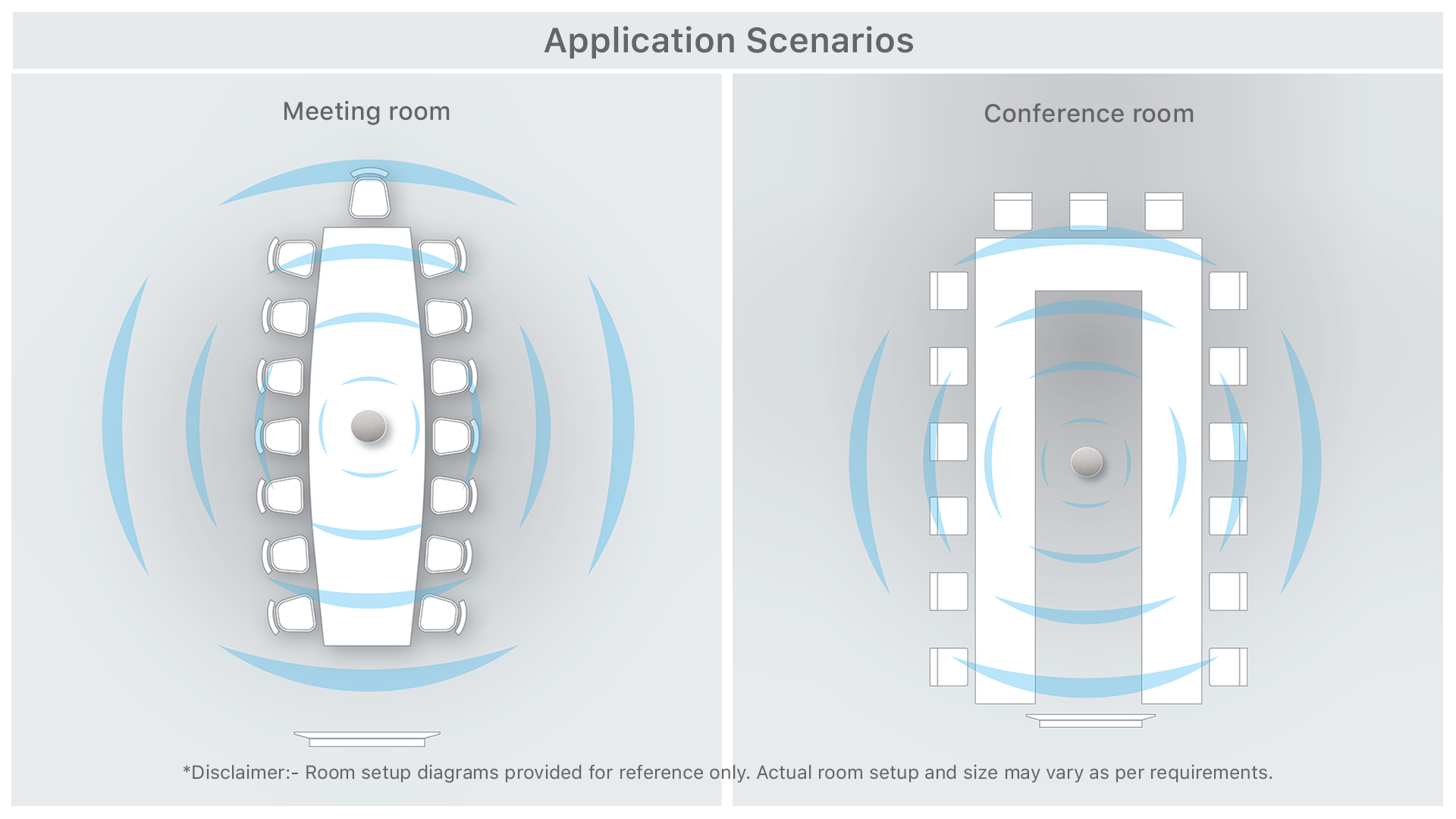 Application Scenarios

Meeting room

Conference room

*Disclaimer:- Room setup diagrams provided for reference only. Actual room setup and size may vary as per requirements.