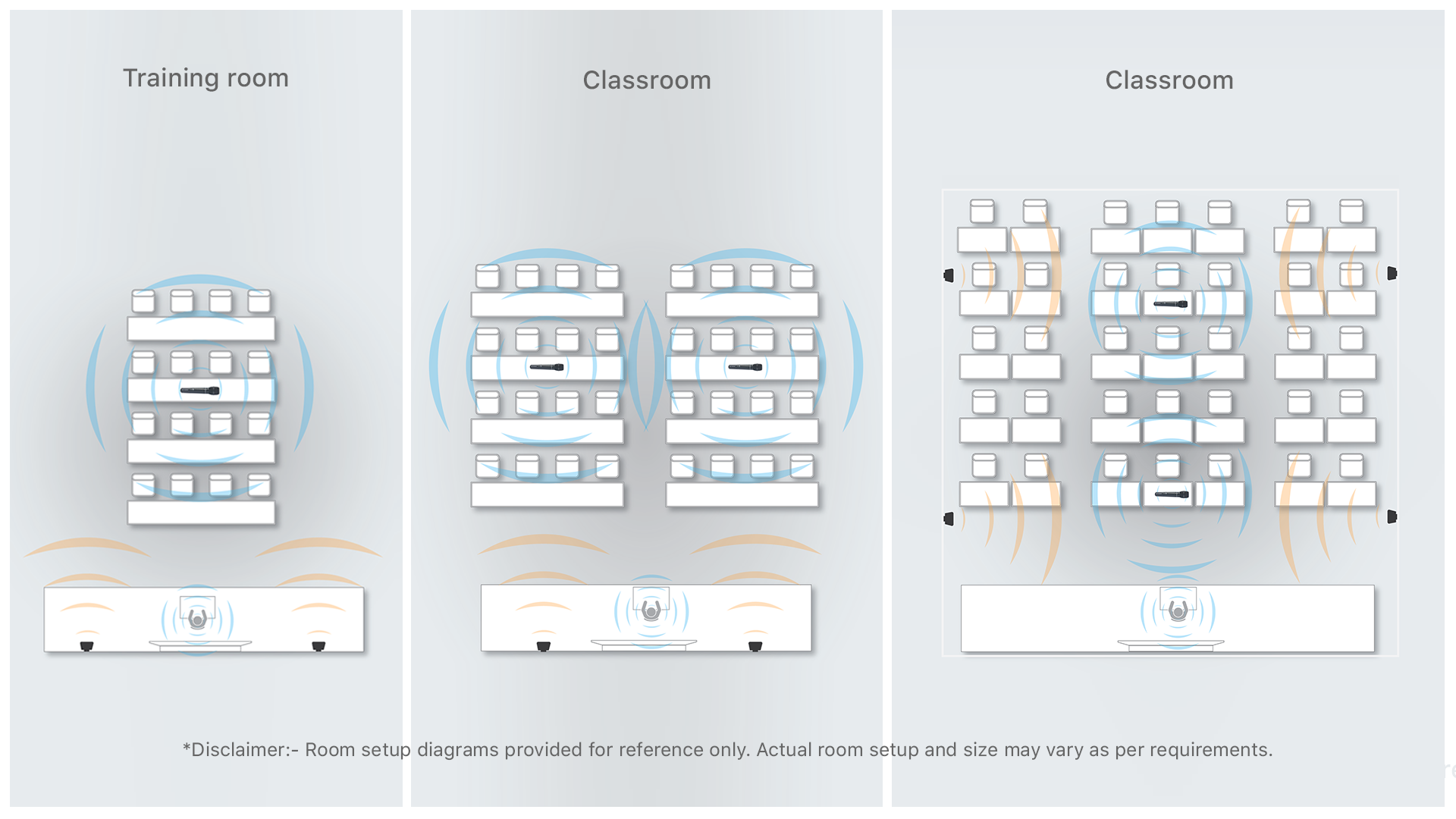 Training room

Classroom

Classroom

*Disclaimer:- Room setup diagrams provided for reference only. Actual room setup and size may vary as per requirements.