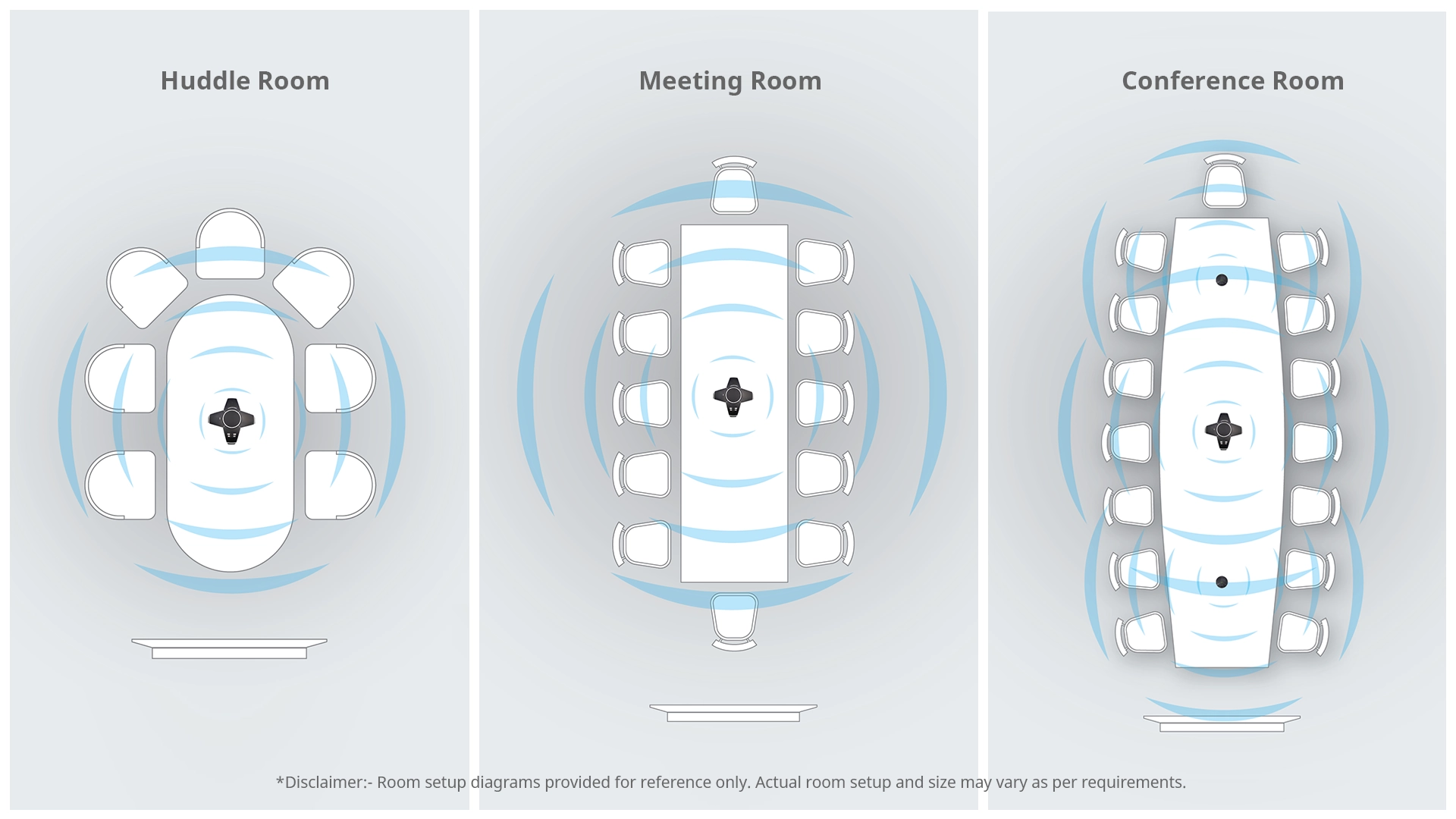 Huddle Room

Meeting Room

Conference Room

*Disclaimer:- Room setup diagrams provided for reference only. Actual room setup and size may vary as per requirements.