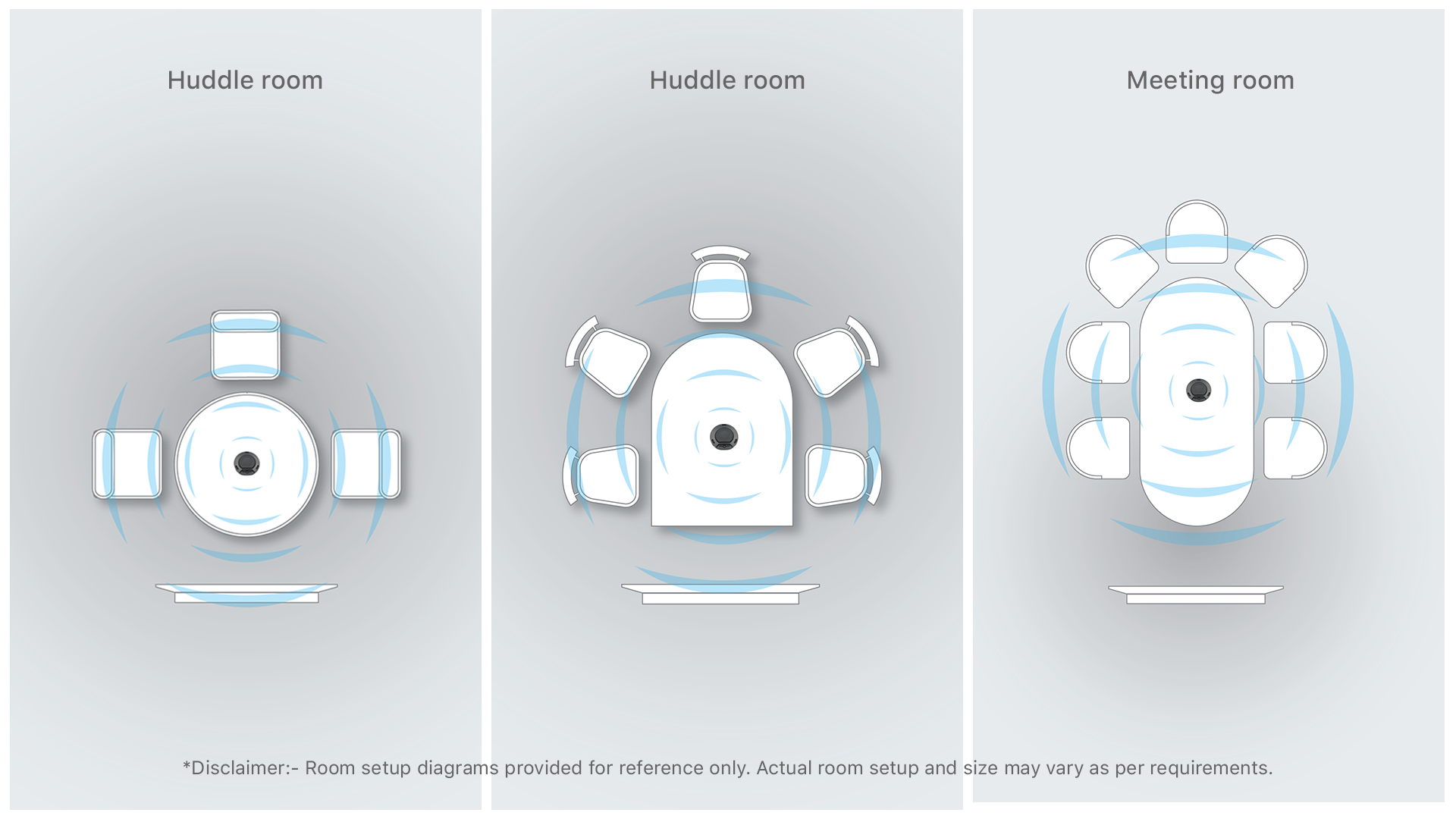 Huddle room

Huddle room

Meeting room

*Disclaimer:- Room setup diagrams provided for reference only. Actual room setup and size may vary as per requirements.