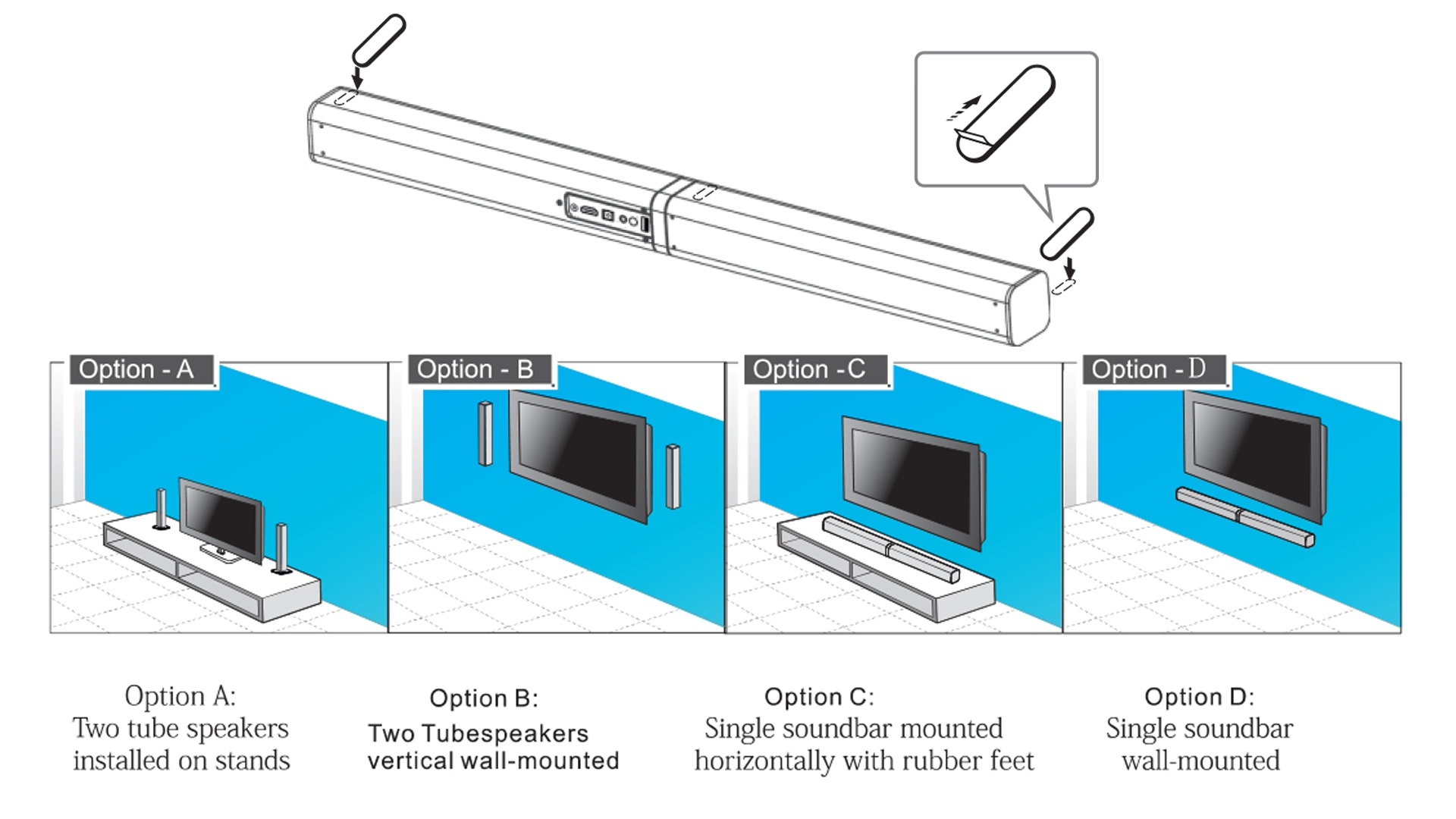 Option - A

Option - B

Option - C

Option - D

Option A:
Two tube speakers installed on stands

Option B:
Two Tubespeakers vertical wall-mounted

Option C:
Single soundbar mounted horizontally with rubber feet

Option D:
Single soundbar wall-mounted