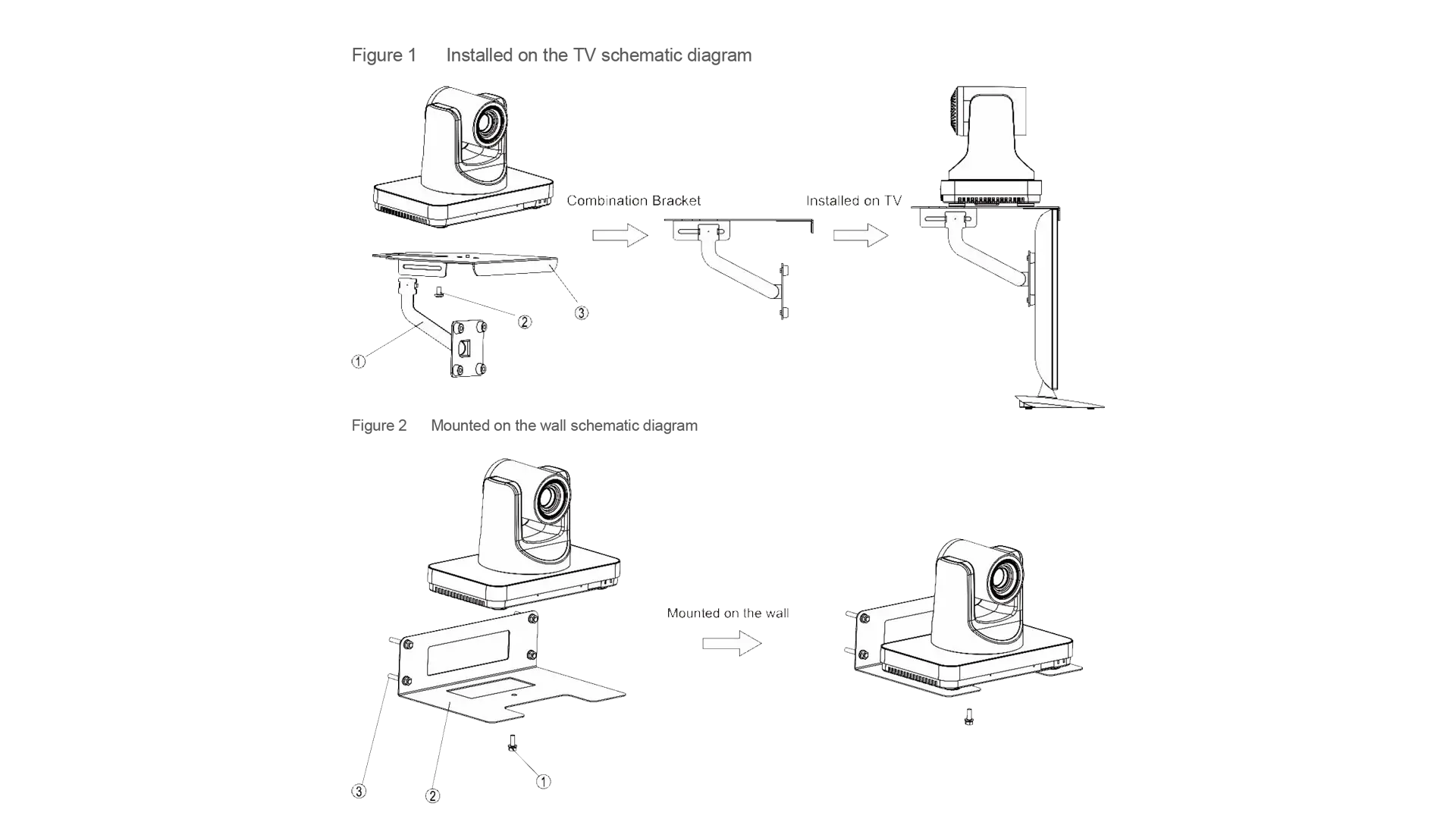 Figure 1 Installed on the TV schematic diagram

Combination Bracket

Installed on TV

③

②

①

Figure 2 Mounted on the wall schematic diagram

Mounted on the wall

①

③

②