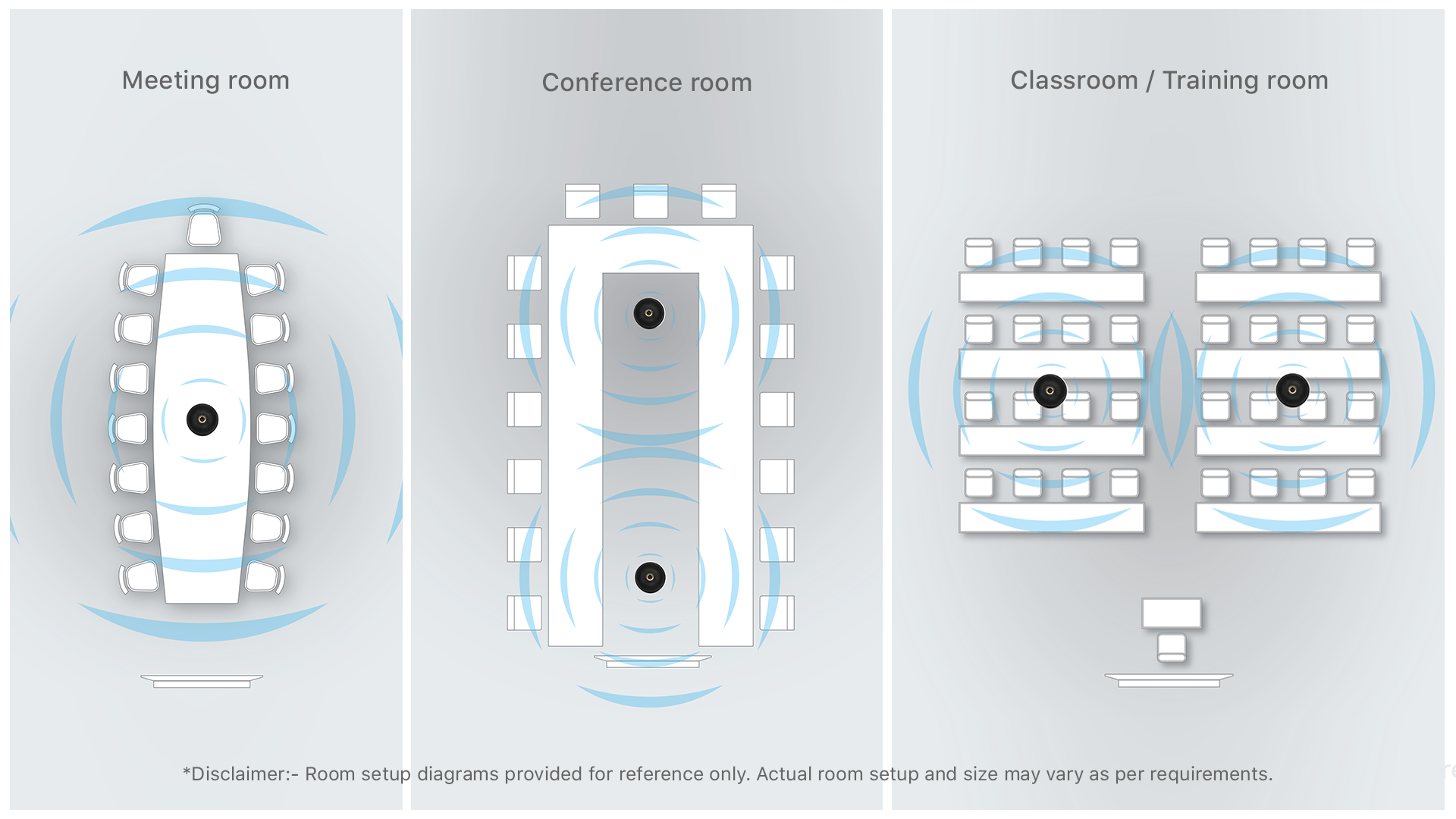 Meeting room

Conference room

Classroom / Training room

*Disclaimer:- Room setup diagrams provided for reference only. Actual room setup and size may vary as per requirements.