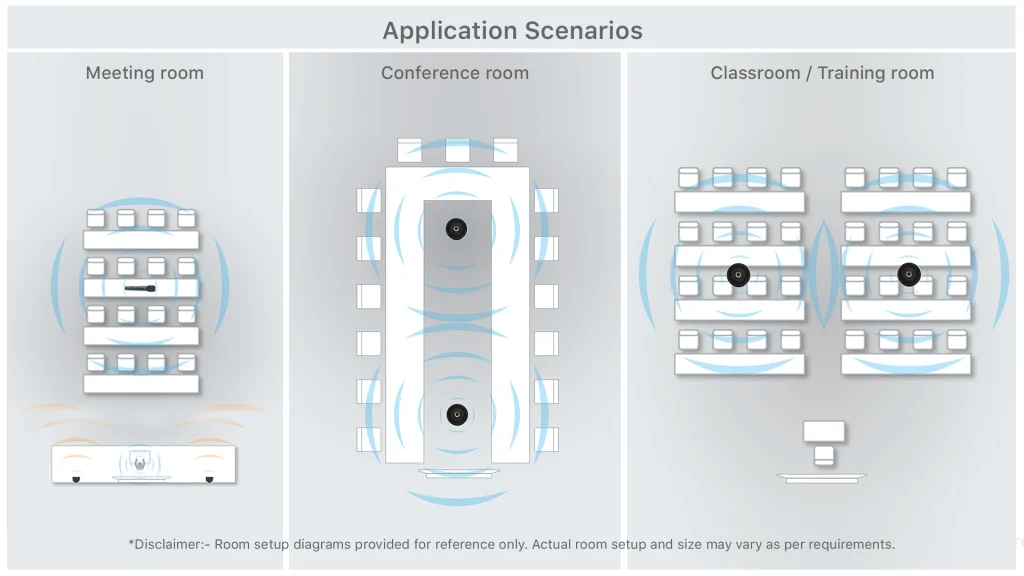 Application Scenarios

Meeting room

Conference room

Classroom / Training room

*Disclaimer:- Room setup diagrams provided for reference only. Actual room setup and size may vary as per requirements.